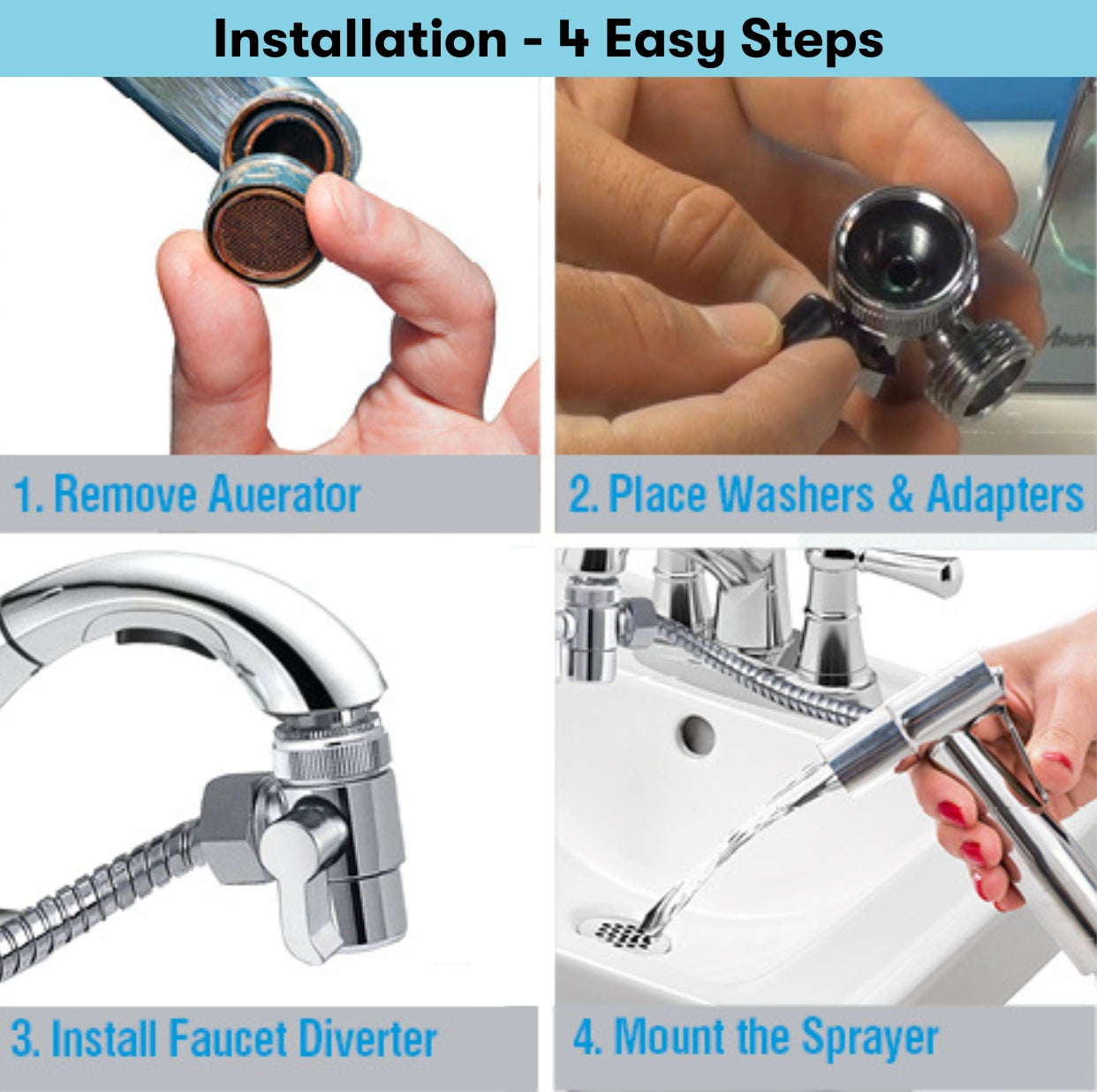 Installation - 4 Easy Steps

1. Remove Auerator

2. Place Washers & Adapters

3. Install Faucet Diverter

4. Mount the Sprayer